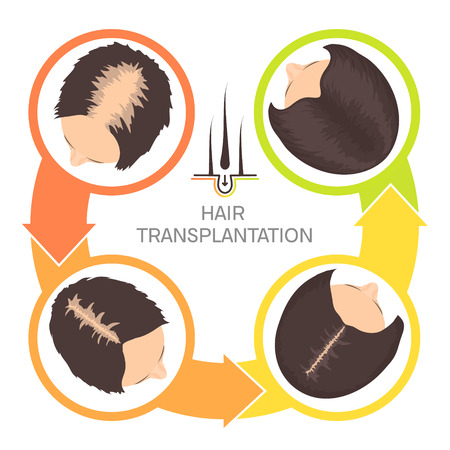 HAIR
TRANSPLANTATION